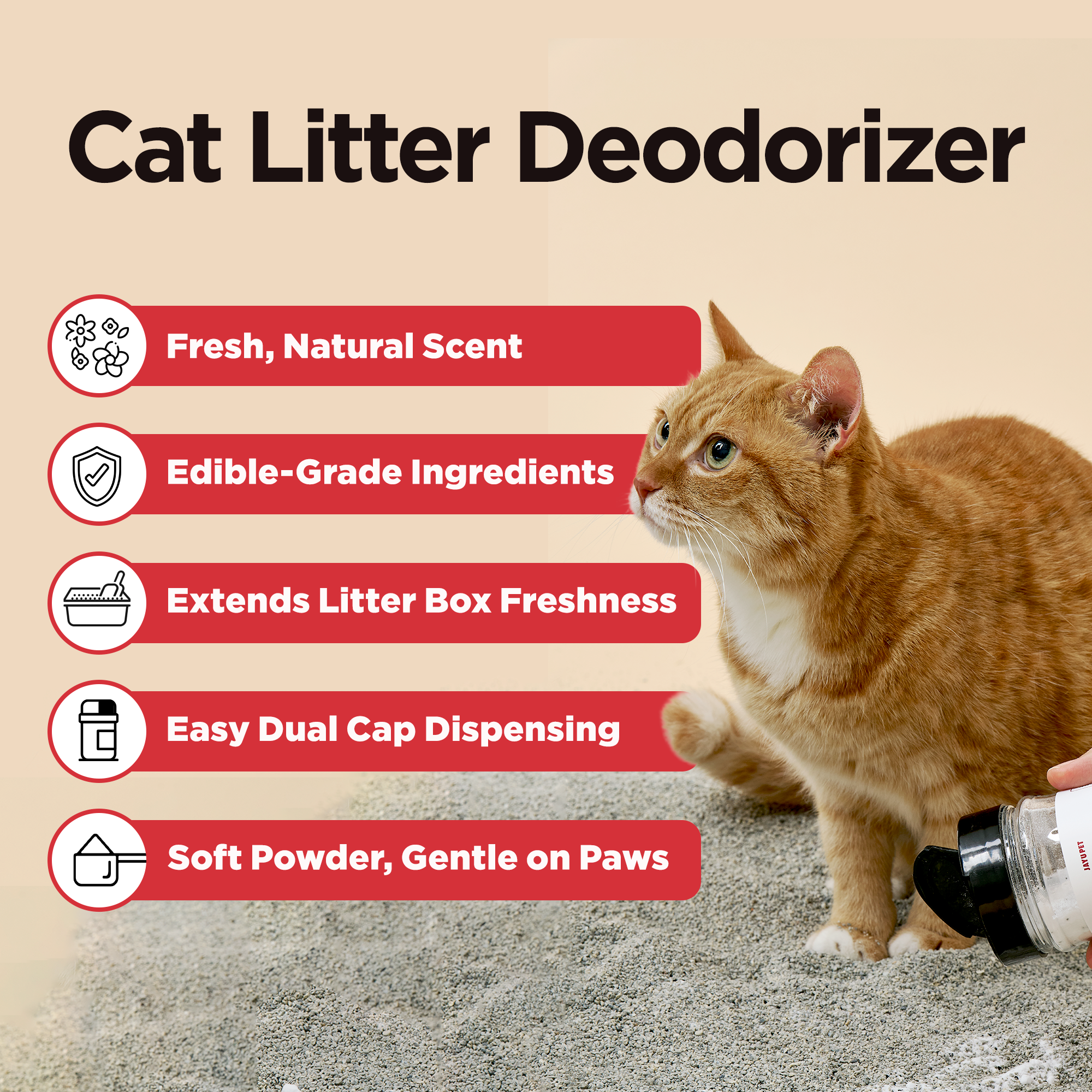 Cat Litter Deodorizer

Fresh, Natural Scent

Edible-Grade Ingredients

Extends Litter Box Freshness

Easy Dual Cap Dispensing

Soft Powder, Gentle on Paws

JAYUPET