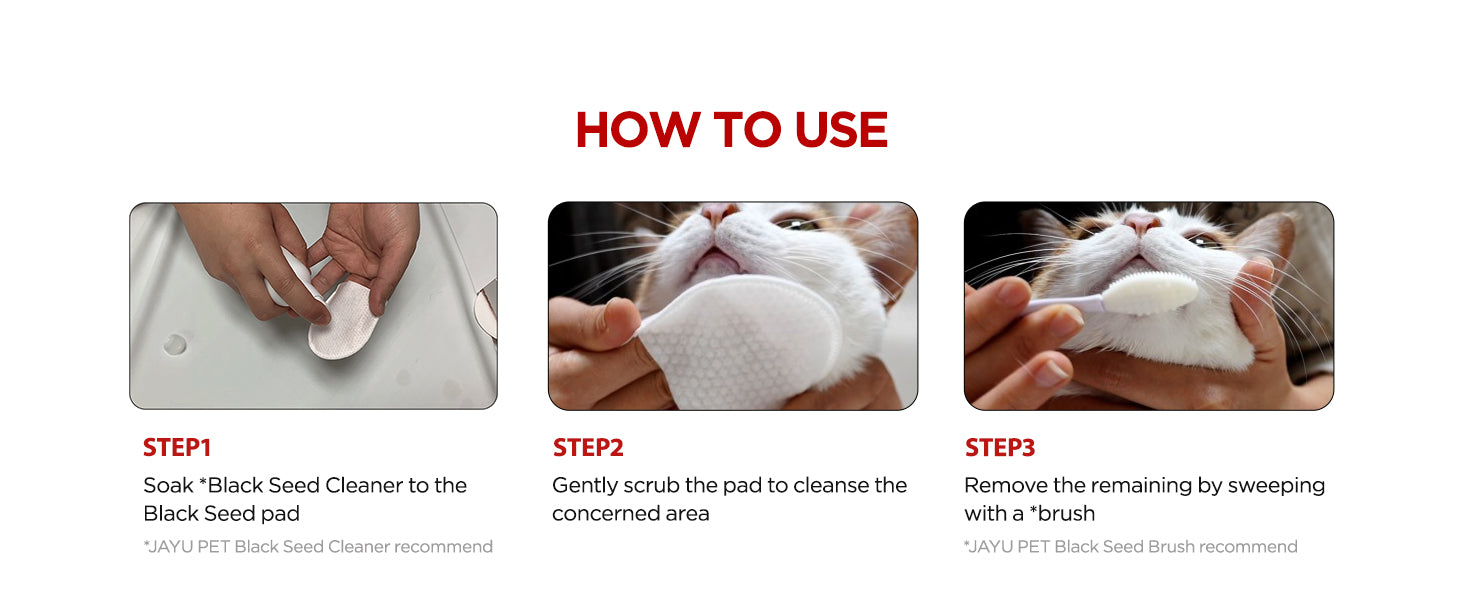 HOW TO USE

STEP1
Soak *Black Seed Cleaner to the Black Seed pad
*JAYU PET Black Seed Cleaner recommend

STEP2
Gently scrub the pad to cleanse the concerned area

STEP3
Remove the remaining by sweeping with a *brush
*JAYU PET Black Seed Brush recommend