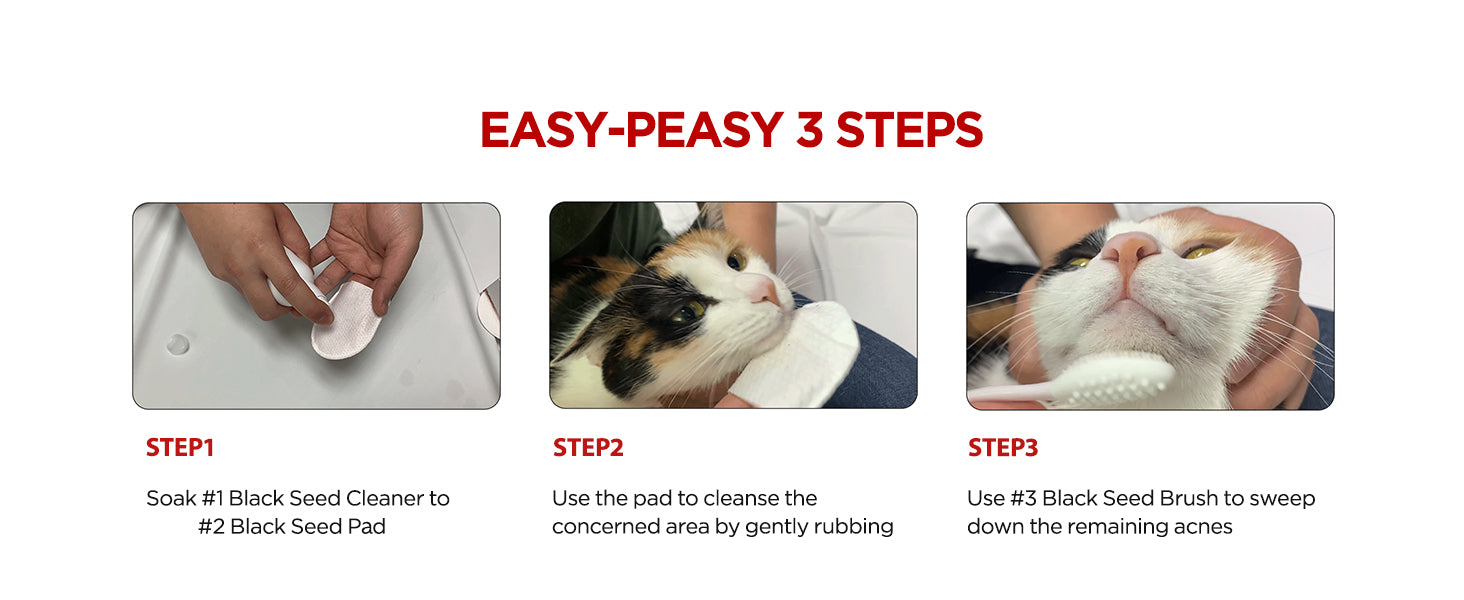 EASY-PEASY 3 STEPS

STEP1

Soak #1 Black Seed Cleaner to #2 Black Seed Pad

STEP2

Use the pad to cleanse the concerned area by gently rubbing

STEP3

Use #3 Black Seed Brush to sweep down the remaining acnes