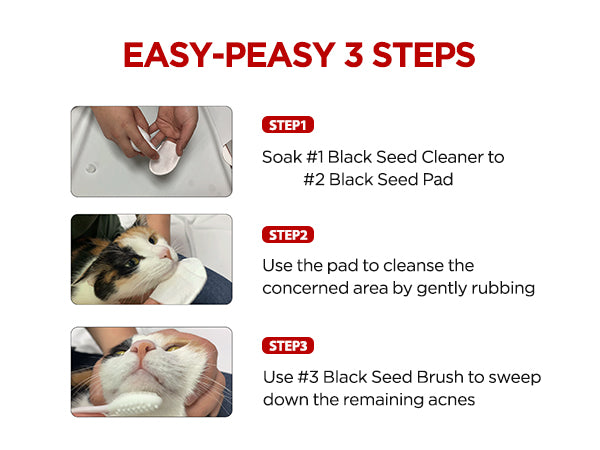 EASY-PEASY 3 STEPS

STEP1

Soak #1 Black Seed Cleaner to #2 Black Seed Pad

STEP2

Use the pad to cleanse the concerned area by gently rubbing

STEP3

Use #3 Black Seed Brush to sweep down the remaining acnes