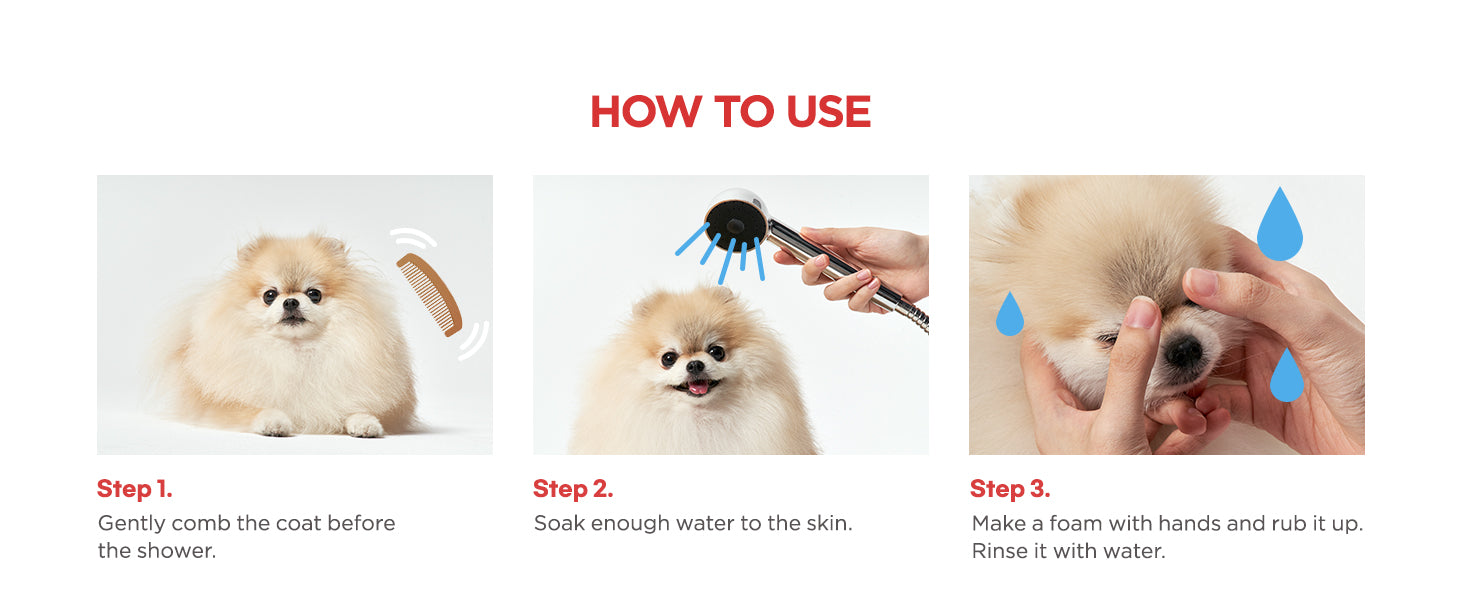 HOW TO USE

Step 1.
Gently comb the coat before the shower.

Step 2.
Soak enough water to the skin.

Step 3.
Make a foam with hands and rub it up.
Rinse it with water.