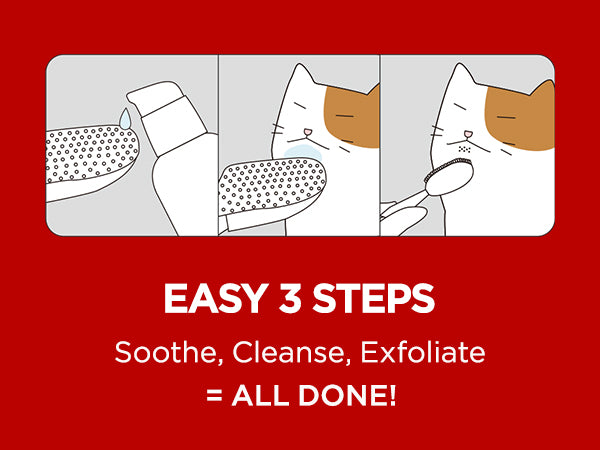 EASY 3 STEPS

Soothe, Cleanse, Exfoliate

= ALL DONE!