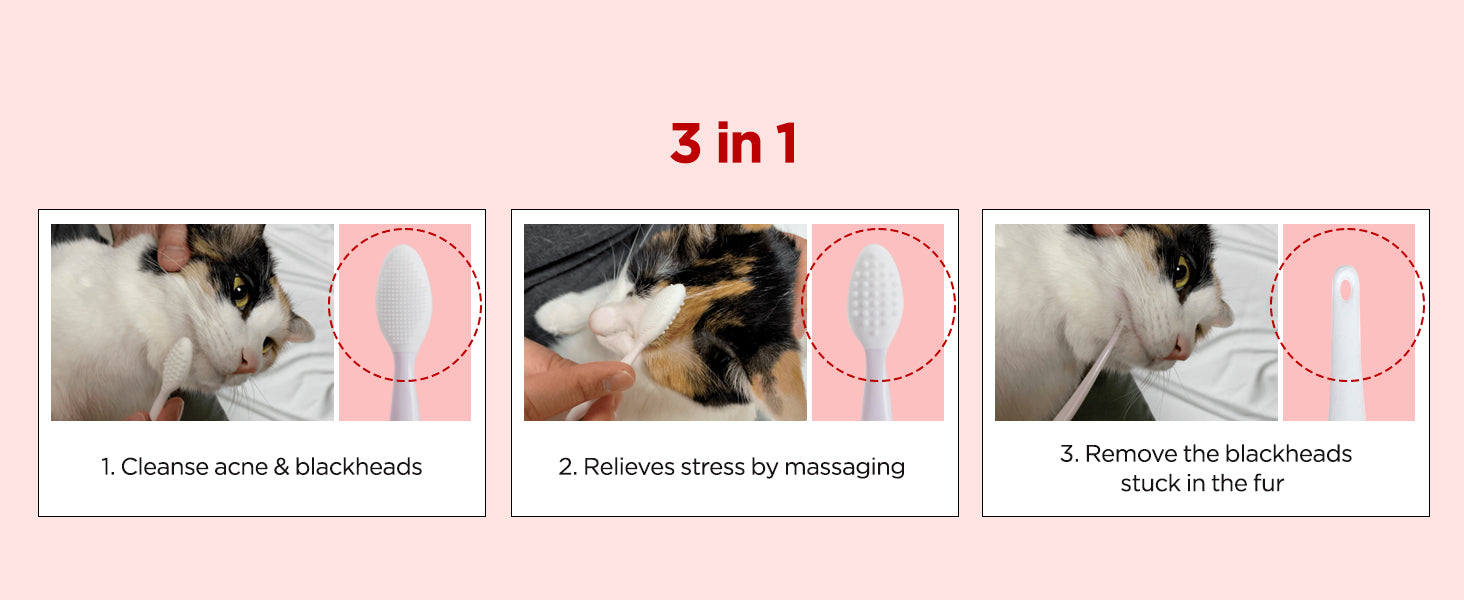 3 in 1

1. Cleanse acne & blackheads

2. Relieves stress by massaging

3. Remove the blackheads stuck in the fur