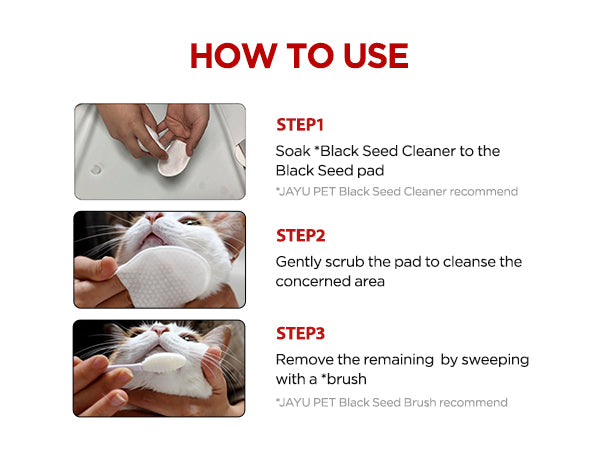 HOW TO USE

STEP1

Soak *Black Seed Cleaner to the Black Seed pad

*JAYU PET Black Seed Cleaner recommend

STEP2

Gently scrub the pad to cleanse the concerned area

STEP3

Remove the remaining by sweeping with a *brush

*JAYU PET Black Seed Brush recommend