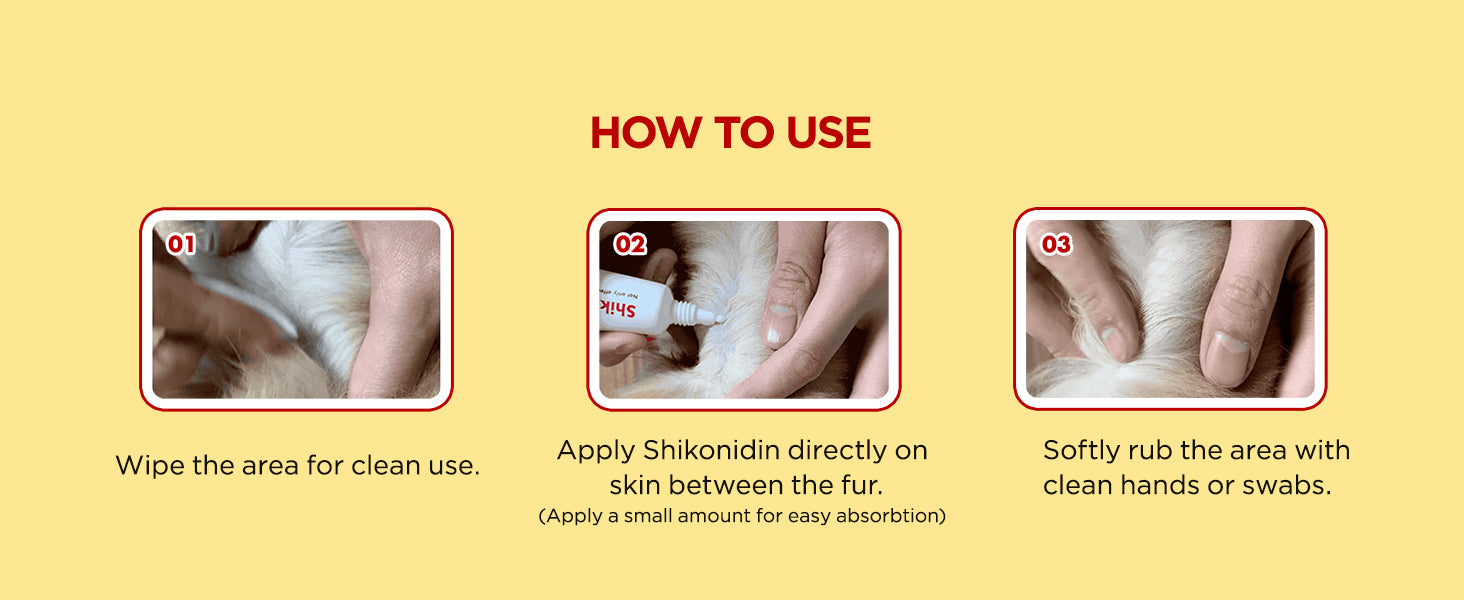 HOW TO USE

01

Wipe the area for clean use.

02

Shik

Apply Shikonidin directly on skin between the fur.
(Apply a small amount for easy absorbtion)

03

Softly rub the area with clean hands or swabs.