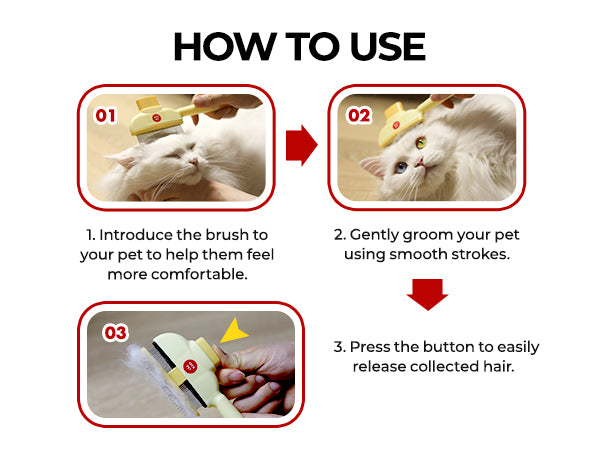 HOW TO USE

01

02

1. Introduce the brush to your pet to help them feel more comfortable.

2. Gently groom your pet using smooth strokes.

03

3. Press the button to easily release collected hair.