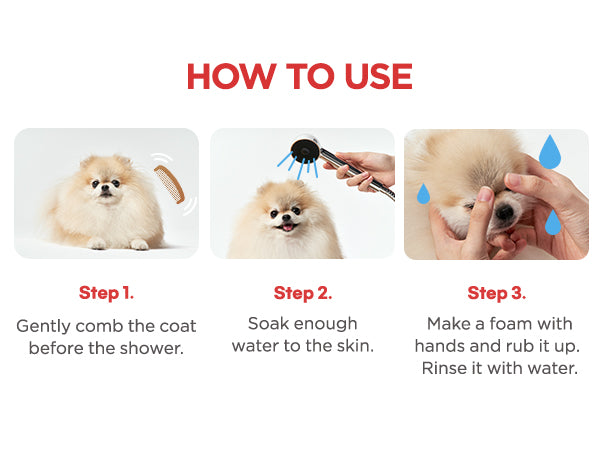 HOW TO USE

Step 1.

Gently comb the coat before the shower.

Step 2.

Soak enough water to the skin.

Step 3.

Make a foam with hands and rub it up. Rinse it with water.