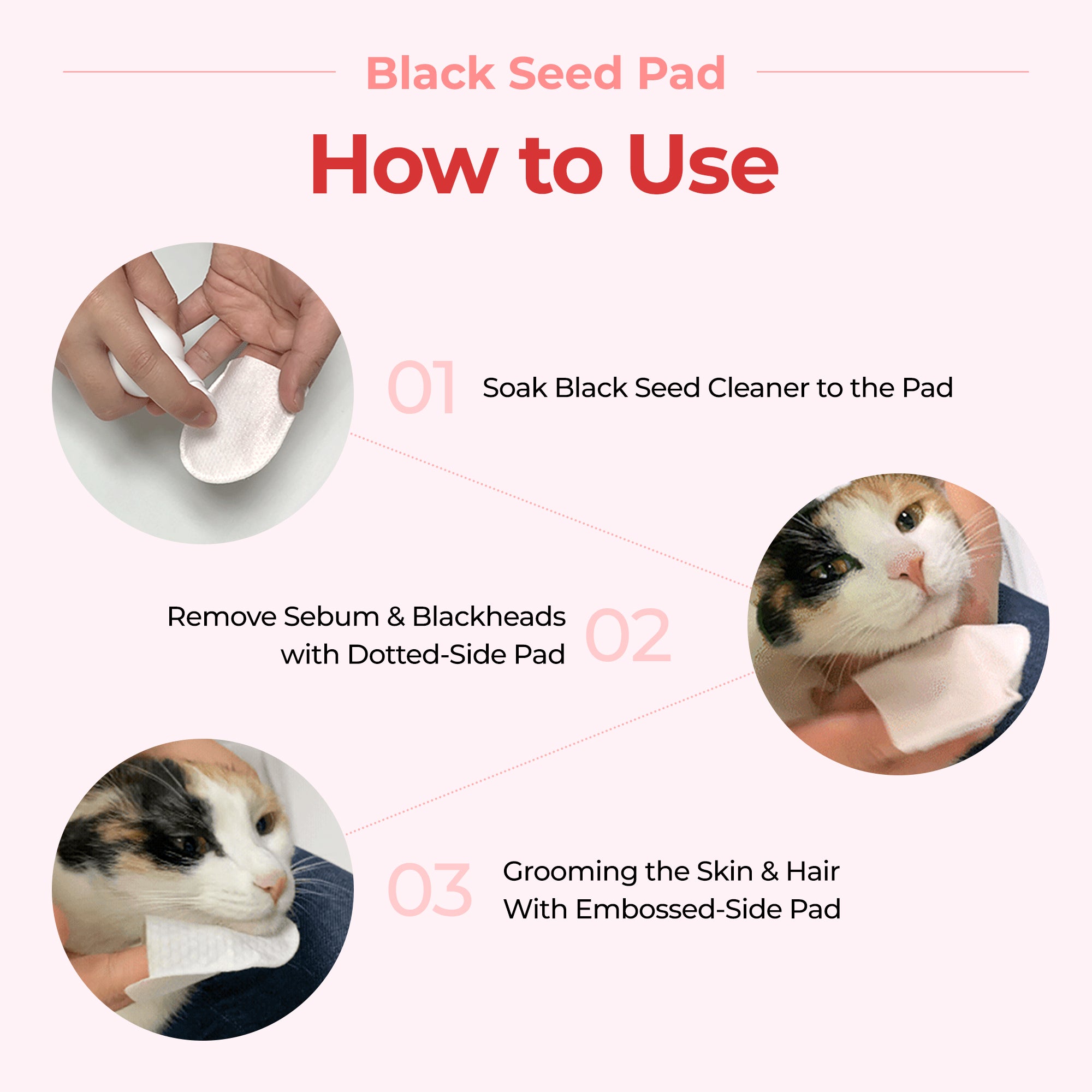 Black Seed Pad

How to Use

01 Soak Black Seed Cleaner to the Pad

Remove Sebum & Blackheads with Dotted-Side Pad 02

03 Grooming the Skin & Hair With Embossed-Side Pad