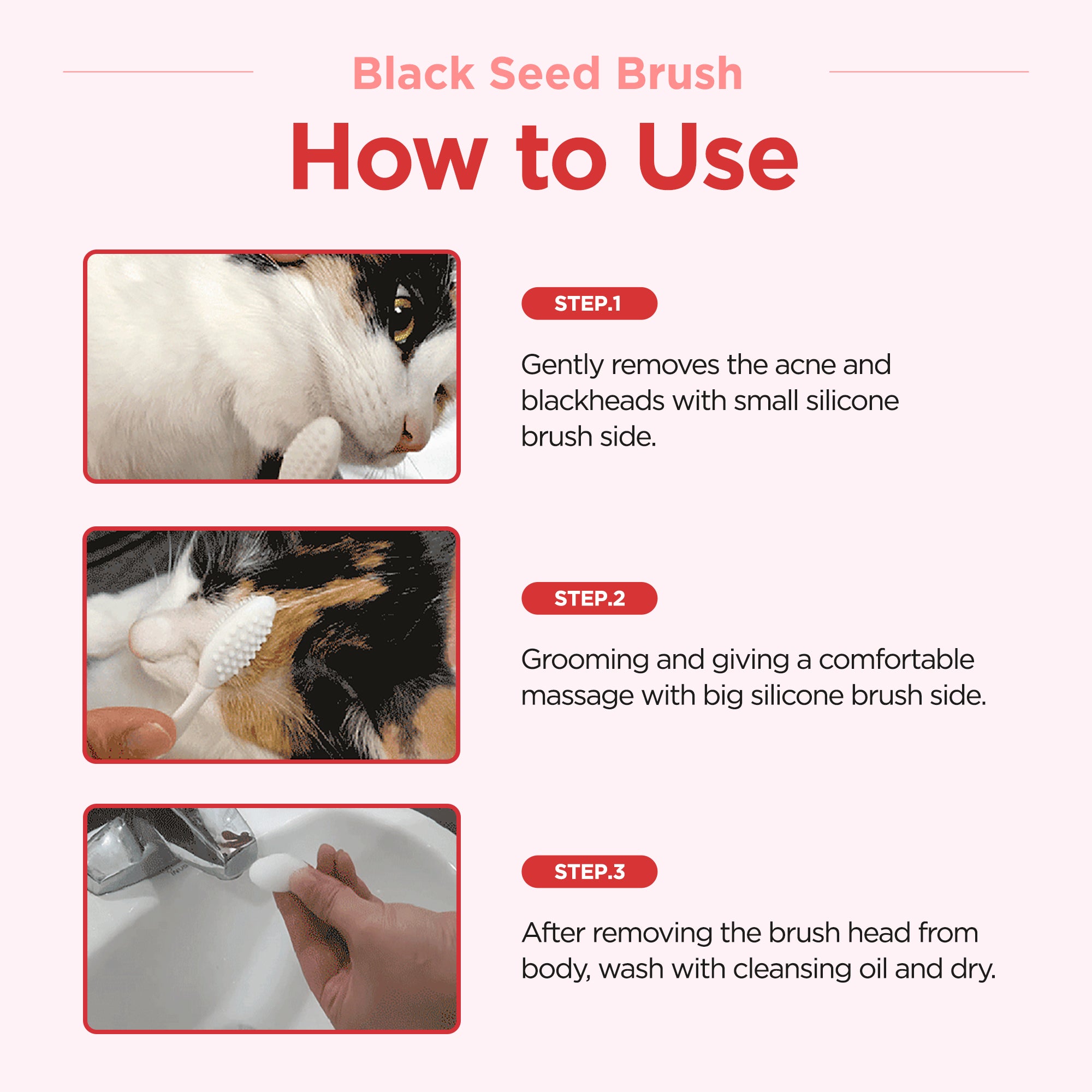 Black Seed Brush

How to Use

STEP.1

Gently removes the acne and blackheads with small silicone brush side.

STEP.2

Grooming and giving a comfortable massage with big silicone brush side.

STEP.3

After removing the brush head from body, wash with cleansing oil and dry.